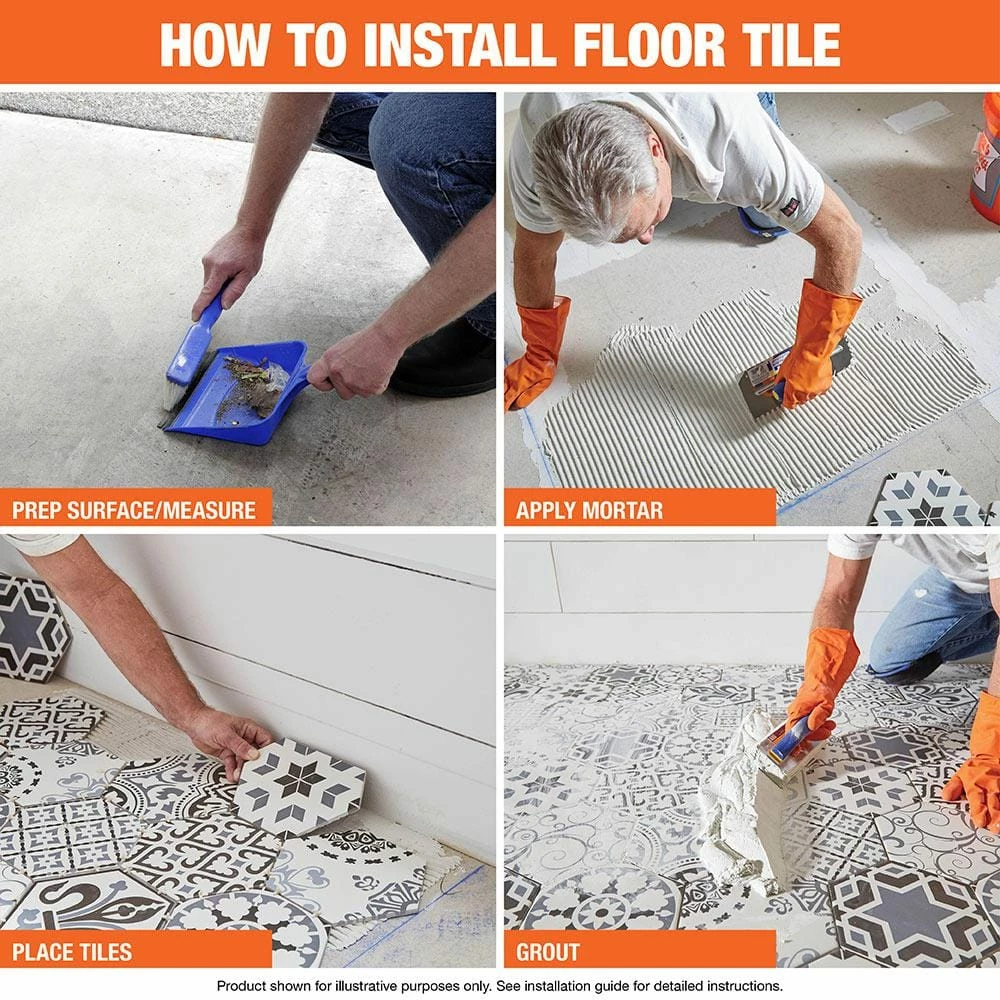 HOW TO INSTALL FLOOR TILE

PREP SURFACE/MEASURE

APPLY MORTAR

PLACE TILES

GROUT

Product shown for illustrative purposes only. See installation guide for detailed instructions.